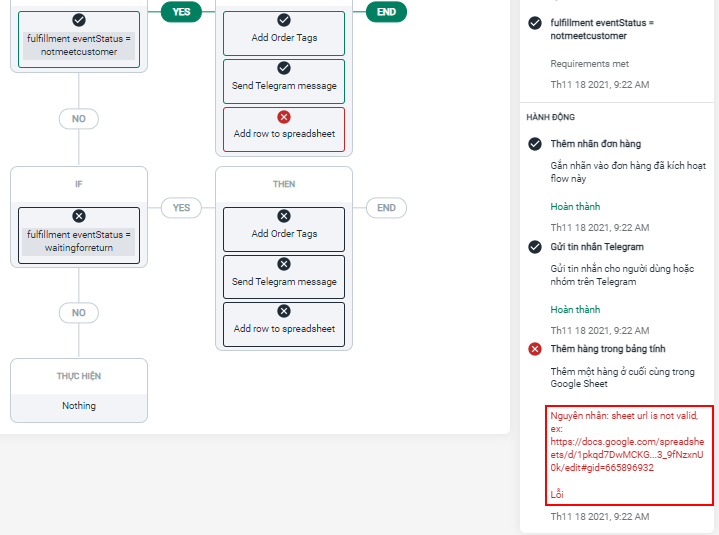 fulfillment eventStatus = notmeetcustomer

YES

Add Order Tags

Send Telegram message

Add row to spreadsheet

END

NO

IF

fulfillment eventStatus = waitingforreturn

YES

THEN

Add Order Tags

Send Telegram message

Add row to spreadsheet

END

NO

THỰC HIỆN

Nothing

fulfillment eventStatus = notmeetcustomer

Requirements met

Th11 18 2021, 9:22 AM

HÀNH ĐỘNG

Thêm nhãn đơn hàng

Gắn nhãn vào đơn hàng đã kích hoạt flow này

Hoàn thành

Th11 18 2021, 9:22 AM

Gửi tin nhắn Telegram

Gửi tin nhắn cho người dùng hoặc nhóm trên Telegram

Hoàn thành

Th11 18 2021, 9:22 AM

Thêm hàng trong bảng tính

Thêm một hàng ở cuối cùng trong Google Sheet

Nguyên nhân: sheet url is not valid, ex: https://docs.google.com/spreadsheets/d/1pkqd7DwMCKG...3_9fNzxnU0k/edit#gid=665896932

Lỗi

Th11 18 2021, 9:22 AM